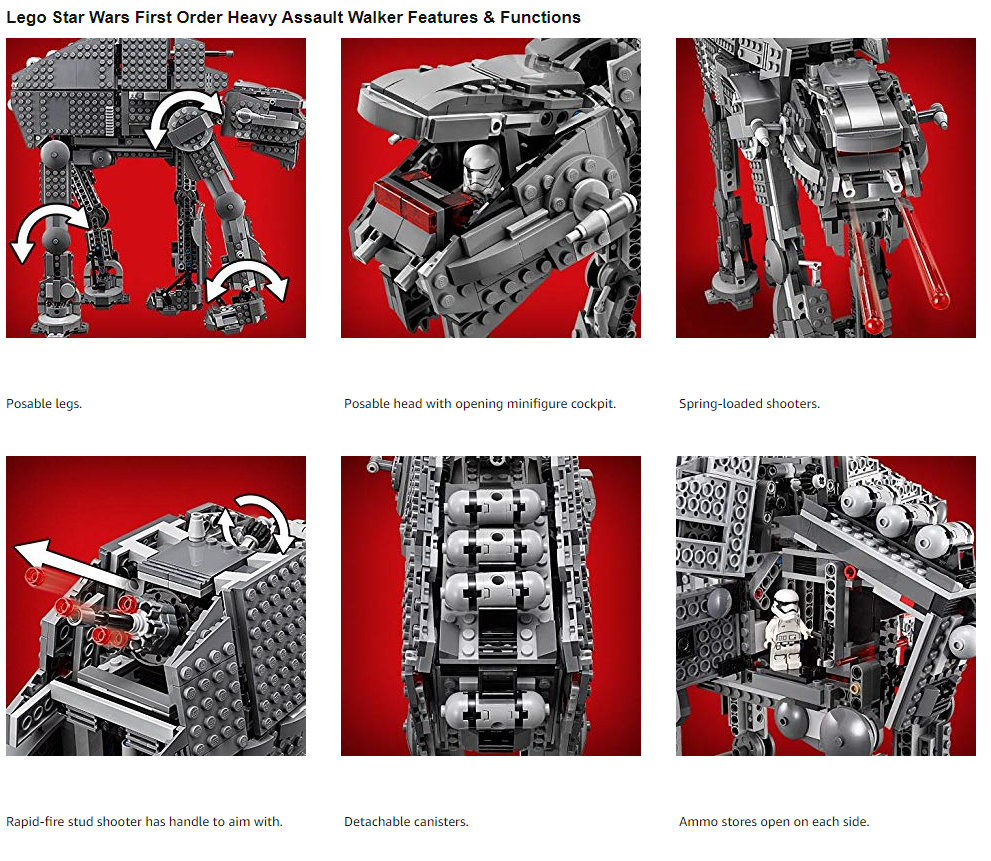 Lego Star Wars First Order Heavy Assault Walker Features & Functions

Posable legs.

Posable head with opening minifigure cockpit.

Spring-loaded shooters.

Rapid-fire stud shooter has handle to aim with.

Detachable canisters.

Ammo stores open on each side.